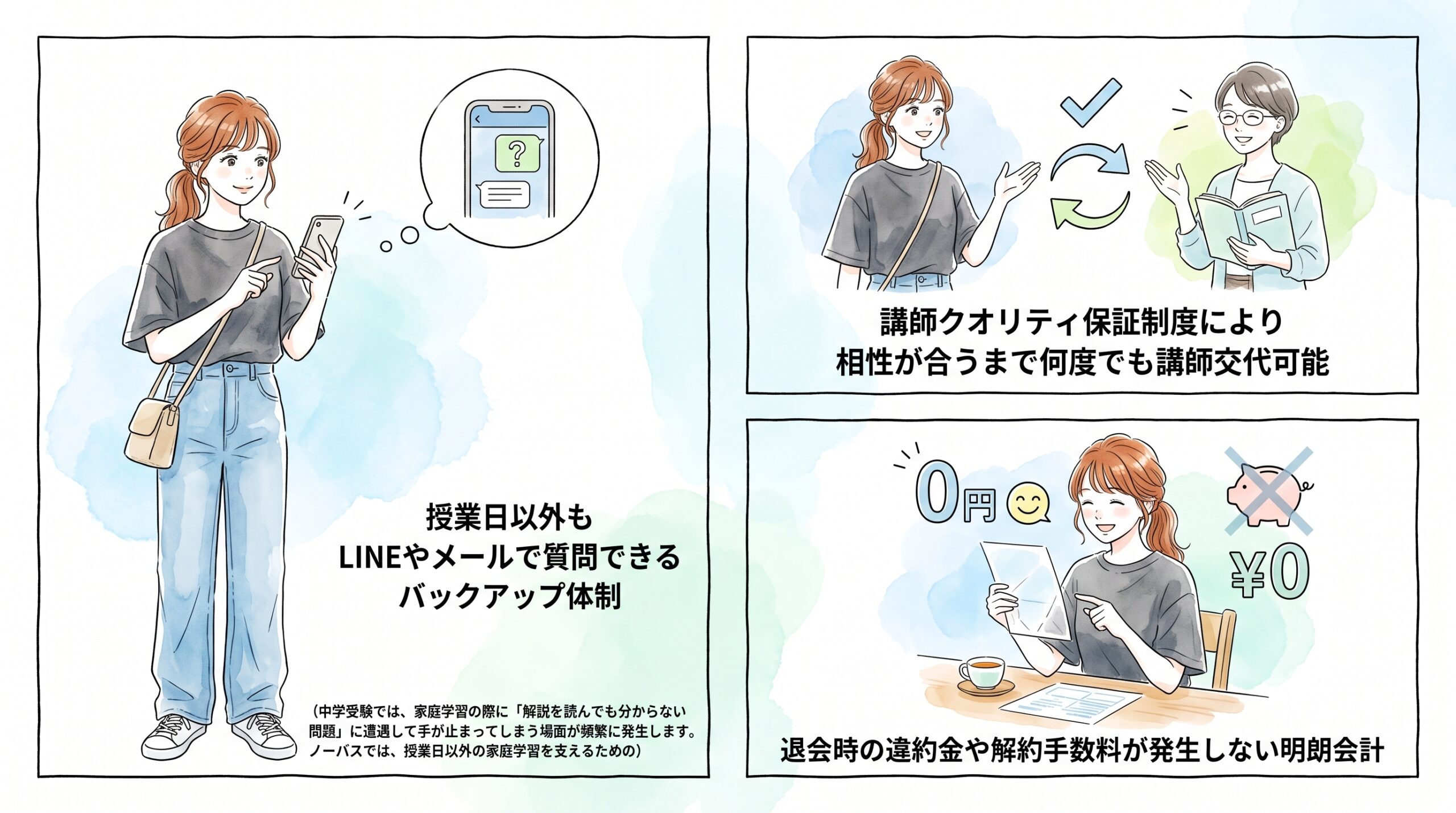 ?

授業日以外も
LINEやメールで質問できる
バックアップ体制

（中学受験では、家庭学習の際に「解説を読んでも分からない問題」に遭遇して手が止まってしまう場面が頻繁に発生します。ノーバスでは、授業日以外の家庭学習を支えるための）

講師クオリティ保証制度により
相性が合うまで何度でも講師交代可能

0円

¥0

退会時の違約金や解約手数料が発生しない明朗会計